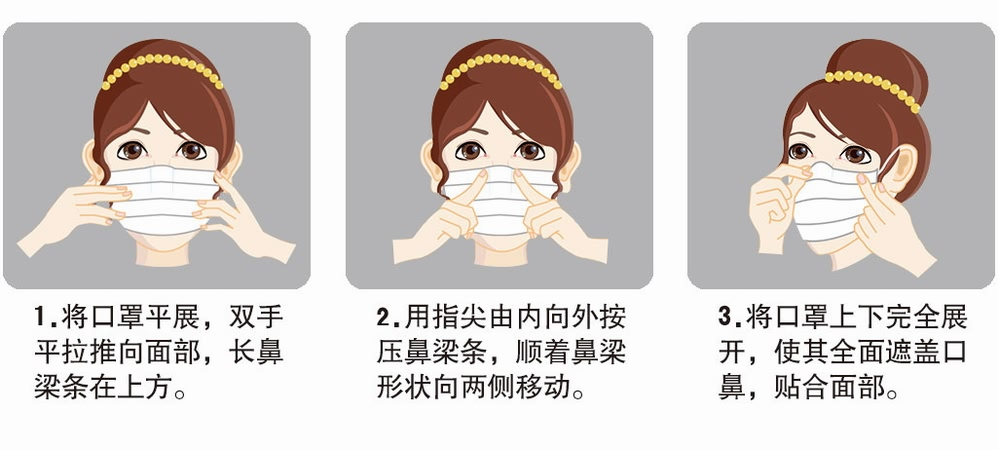 1.将口罩平展，双手平拉推向面部，长鼻梁条在上方。

2.用指尖由内向外按压鼻梁条，顺着鼻梁形状向两侧移动。

3.将口罩上下完全展开，使其全面遮盖口鼻，贴合面部。